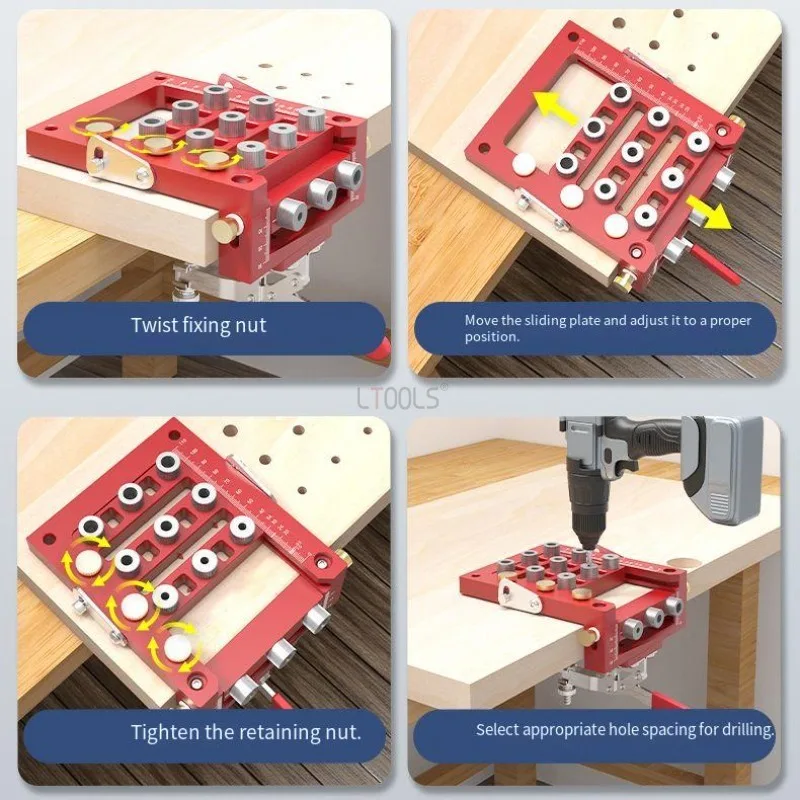 Twist fixing nut

Move the sliding plate and adjust it to a proper position.

LTOOLS®

Tighten the retaining nut.

Select appropriate hole spacing for drilling.