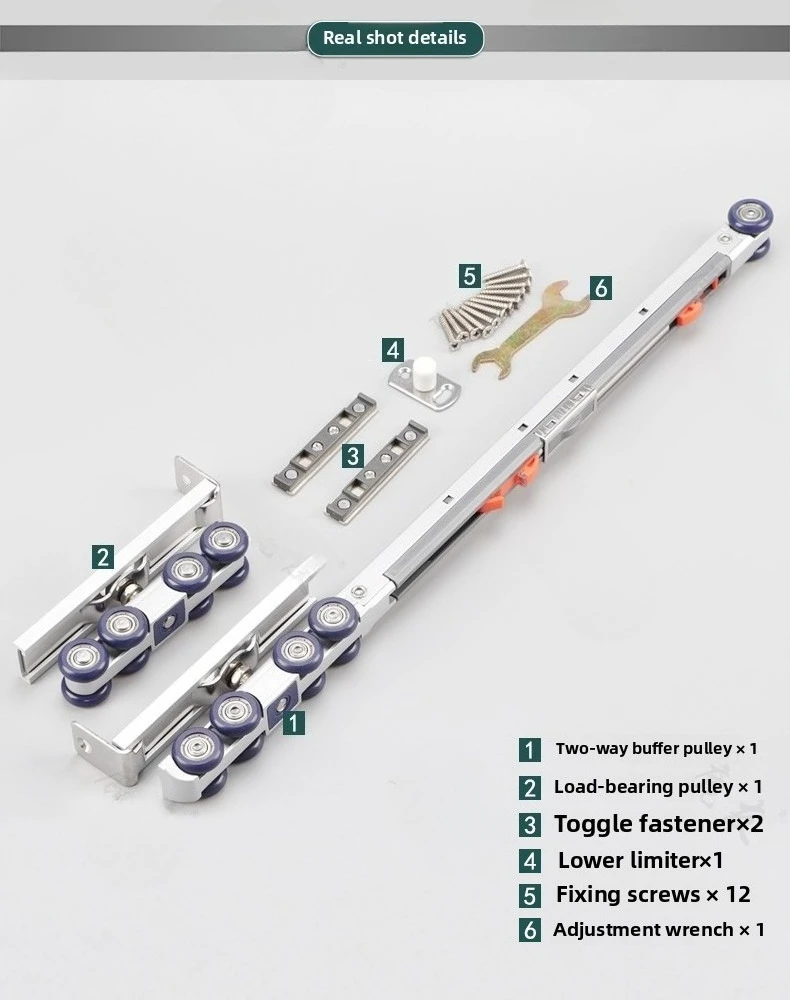 Real shot details

5

6

4

3

2

1

1 Two-way buffer pulley × 1

2 Load-bearing pulley × 1

3 Toggle fastener×2

4 Lower limiter×1

5 Fixing screws × 12

6 Adjustment wrench × 1